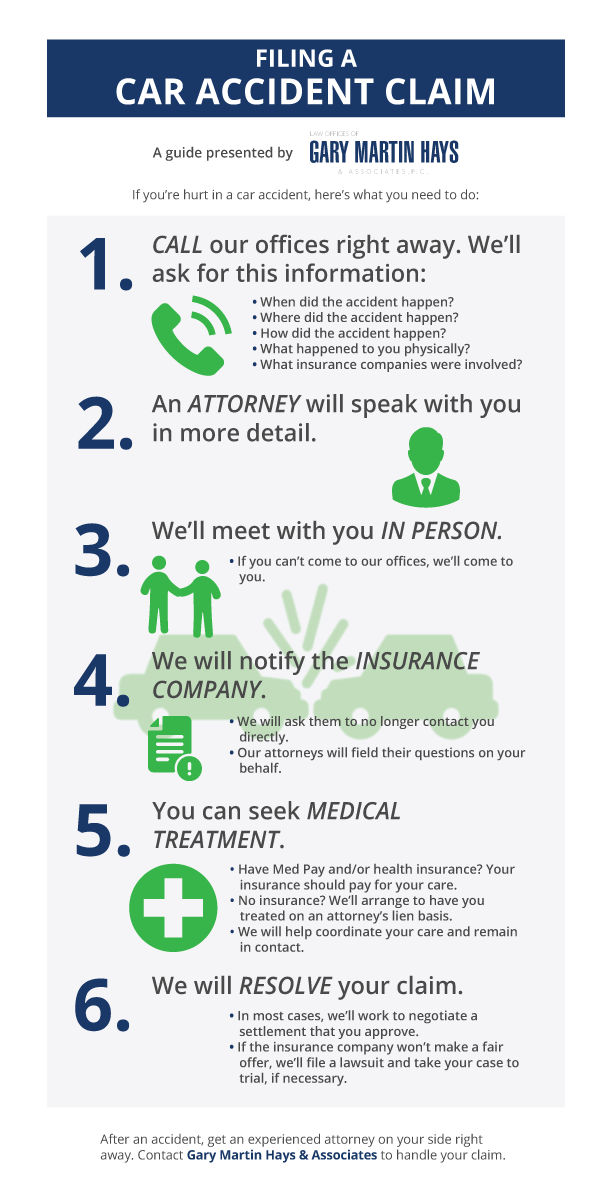 FILING A
CAR ACCIDENT CLAIM

A guide presented by LAW OFFICES OF GARY MARTIN HAYS & ASSOCIATES, P.C.

If you're hurt in a car accident, here's what you need to do:

1. CALL our offices right away. We'll ask for this information:

• When did the accident happen?
• Where did the accident happen?
• How did the accident happen?
• What happened to you physically?
• What insurance companies were involved?

2. An ATTORNEY will speak with you in more detail.

3. We'll meet with you IN PERSON.

• If you can't come to our offices, we'll come to you.

4. We will notify the INSURANCE COMPANY.

• We will ask them to no longer contact you directly.
• Our attorneys will field their questions on your behalf.

5. You can seek MEDICAL TREATMENT.

• Have Med Pay and/or health insurance? Your insurance should pay for your care.
• No insurance? We'll arrange to have you treated on an attorney's lien basis.
• We will help coordinate your care and remain in contact.

6. We will RESOLVE your claim.

• In most cases, we'll work to negotiate a settlement that you approve.
• If the insurance company won't make a fair offer, we'll file a lawsuit and take your case to trial, if necessary.

After an accident, get an experienced attorney on your side right away. Contact Gary Martin Hays & Associates to handle your claim.